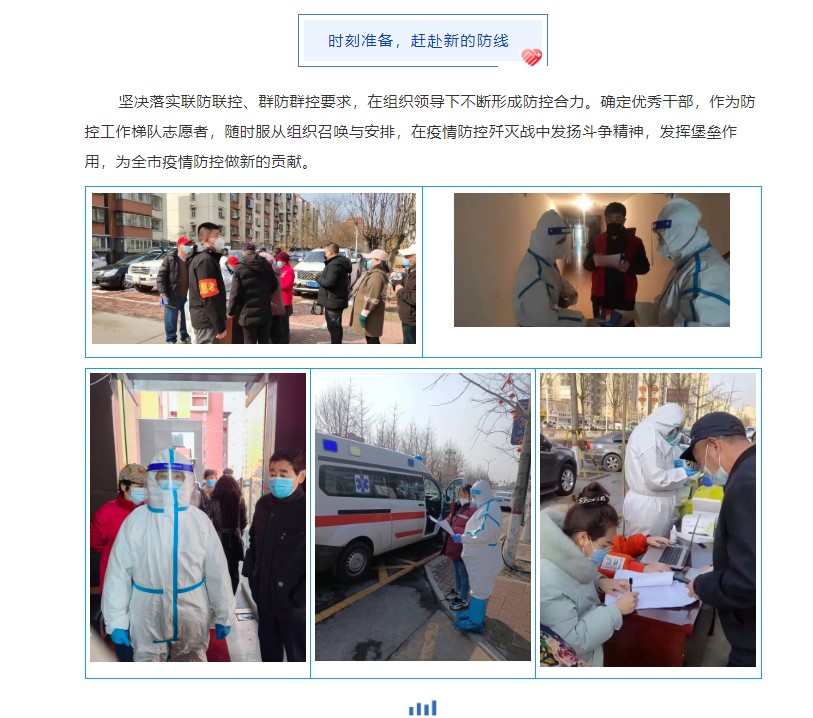 时刻准备，赶赴新的防线

坚决落实联防联控、群防群控要求，在组织领导下不断形成防控合力。确定优秀干部，作为防控工作梯队志愿者，随时服从组织召唤与安排，在疫情防控歼灭战中发扬斗争精神，发挥堡垒作用，为全市疫情防控做新的贡献。